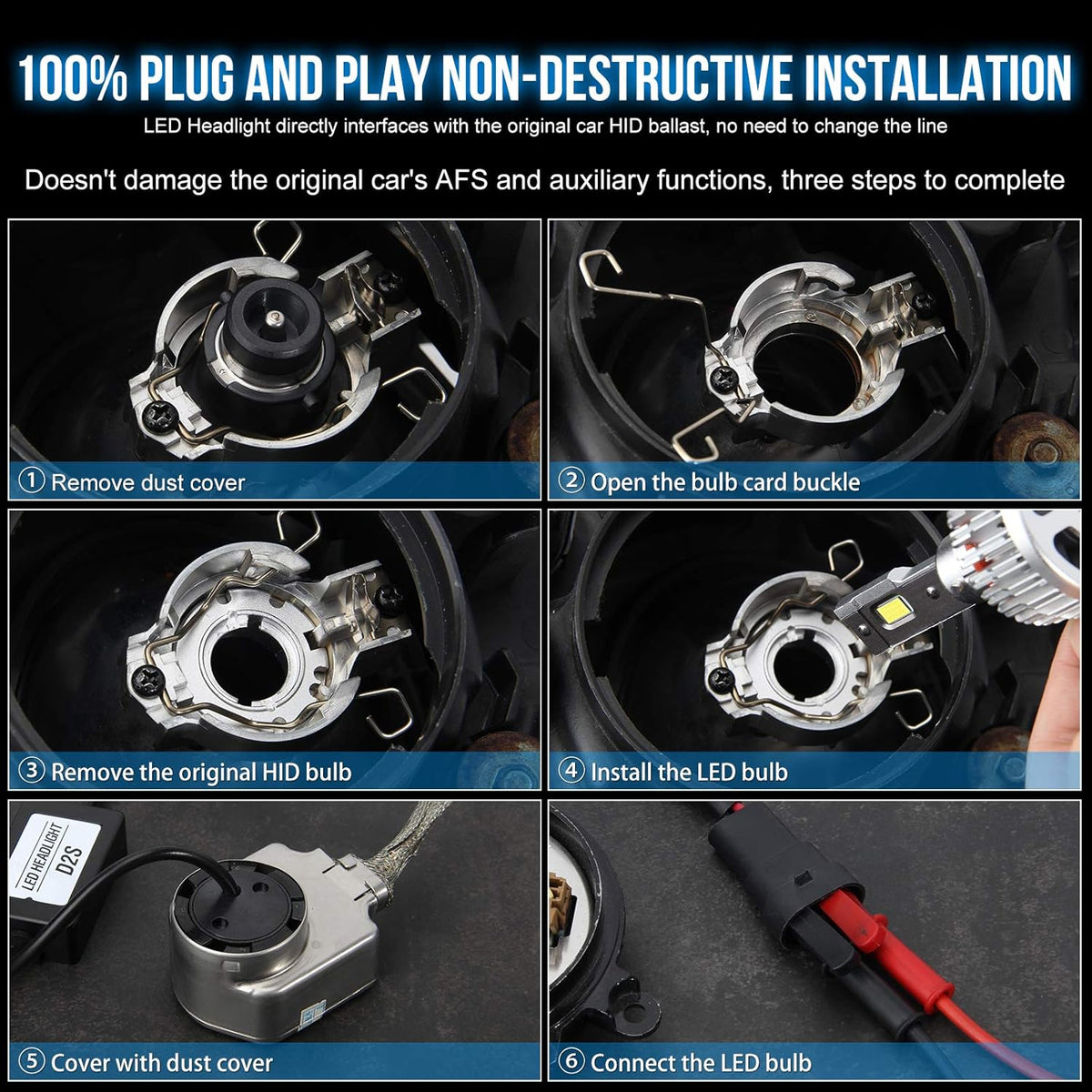 100% PLUG AND PLAY NON-DESTRUCTIVE INSTALLATION

LED Headlight directly interfaces with the original car HID ballast, no need to change the line

Doesn't damage the original car's AFS and auxiliary functions, three steps to complete

① Remove dust cover

② Open the bulb card buckle

③ Remove the original HID bulb

④ Install the LED bulb

LED HEADLIGHT D2S

⑤ Cover with dust cover

⑥ Connect the LED bulb